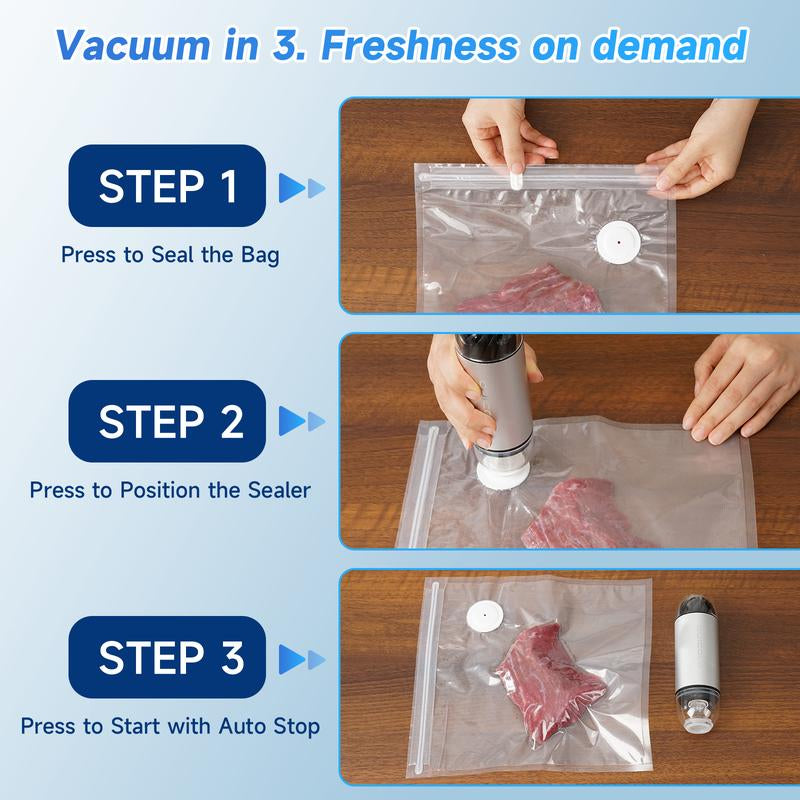 Vacuum in 3. Freshness on demand

STEP 1

Press to Seal the Bag

STEP 2

Press to Position the Sealer

STEP 3

Press to Start with Auto Stop